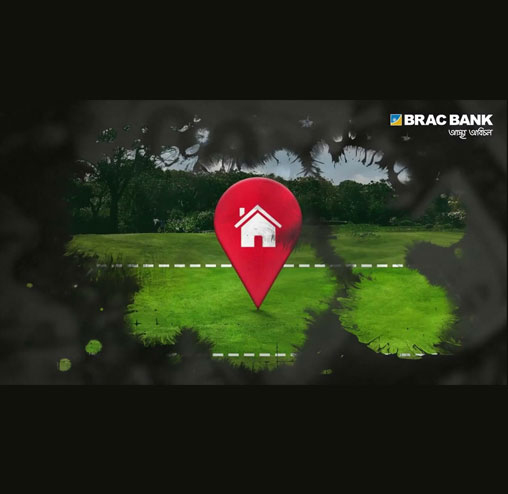 BRAC BANK
আস্থা অবিচল