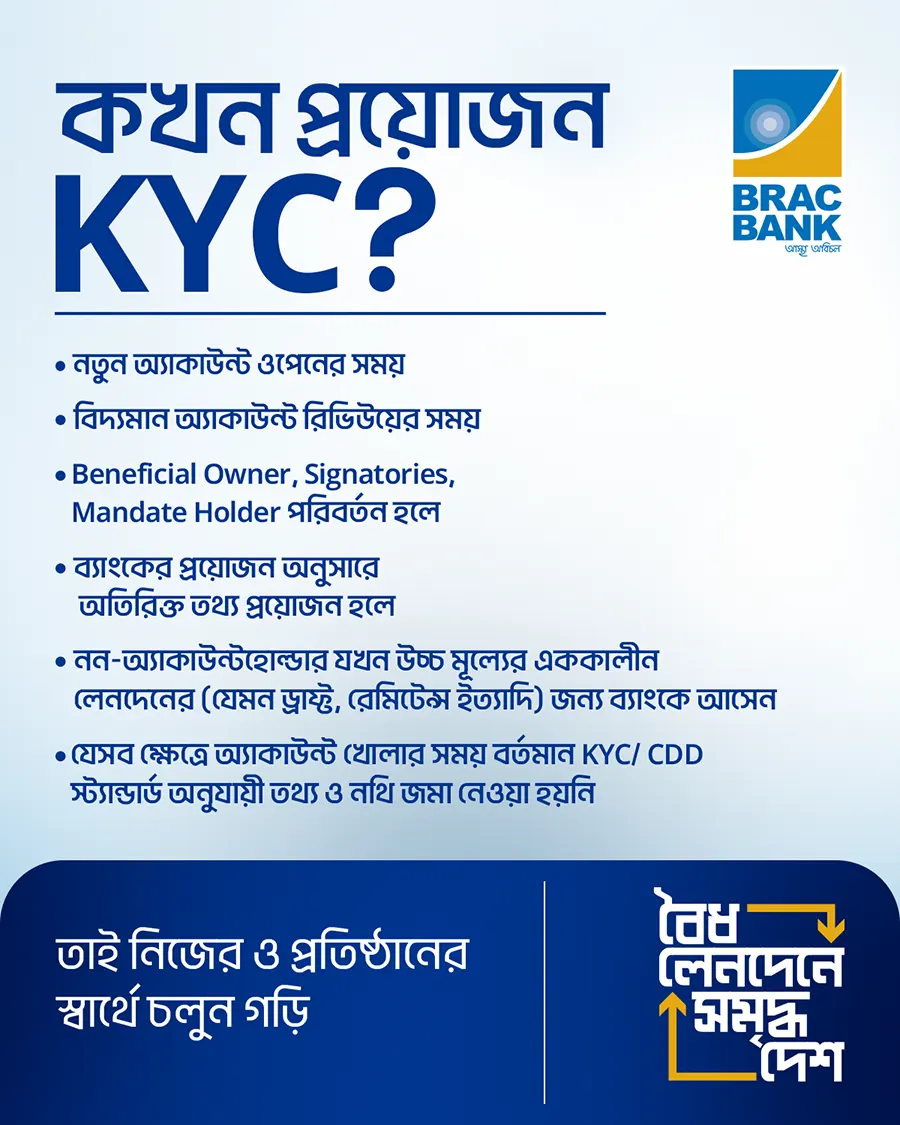 কখন প্রয়োজন KYC?

BRAC BANK
আস্থা অবিচল

• নতুন অ্যাকাউন্ট ওপেনের সময়

• বিদ্যমান অ্যাকাউন্ট রিভিউয়ের সময়

• Beneficial Owner, Signatories, Mandate Holder পরিবর্তন হলে

• ব্যাংকের প্রয়োজন অনুসারে অতিরিক্ত তথ্য প্রয়োজন হলে

• নন-অ্যাকাউন্টহোল্ডার যখন উচ্চ মূল্যের এককালীন লেনদেনের (যেমন ড্রাফ্ট, রেমিটেন্স ইত্যাদি) জন্য ব্যাংকে আসেন

• যেসব ক্ষেত্রে অ্যাকাউন্ট খোলার সময় বর্তমান KYC/ CDD স্ট্যান্ডার্ড অনুযায়ী তথ্য ও নথি জমা নেওয়া হয়নি

তাই নিজের ও প্রতিষ্ঠানের স্বার্থে চলুন গড়ি

বৈধ লেনদেনে সমৃদ্ধ দেশ