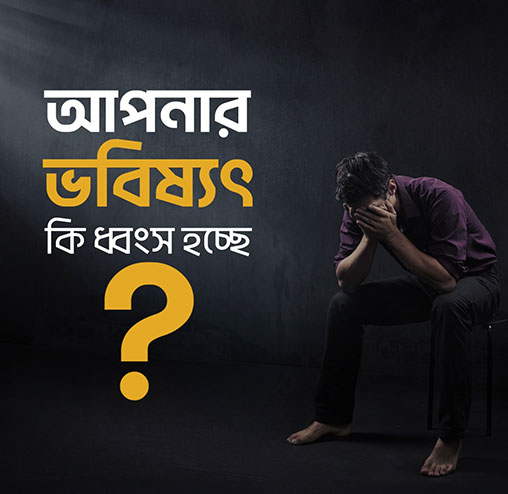 আপনার
ভবিষ্যৎ
কি ধ্বংস হচ্ছে
?