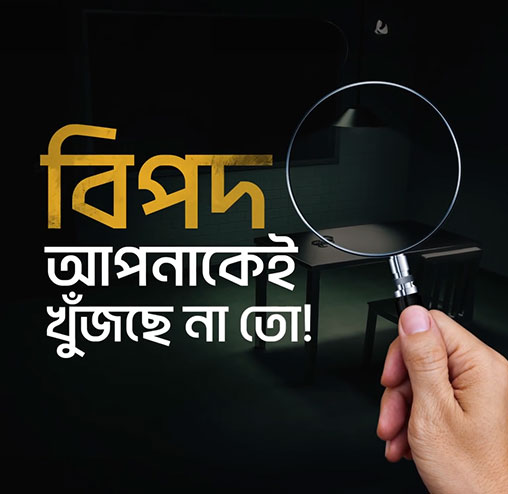 বিপদ
আপনাকেই
খুঁজছে না তো!