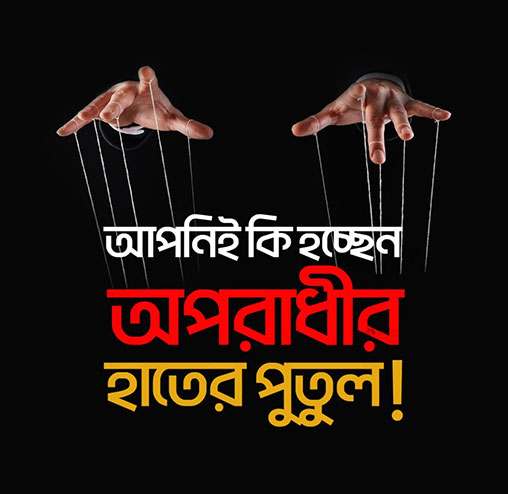 আপনিই কি হচ্ছেন
অপরাধীর
হাতের পুতুল!