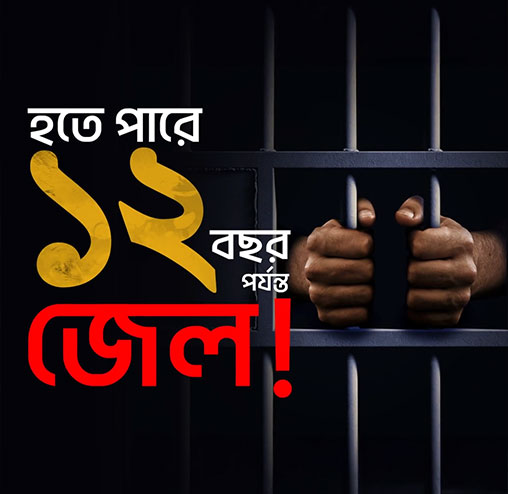 হতে পারে
১২ বছর পর্যন্ত
জেল!